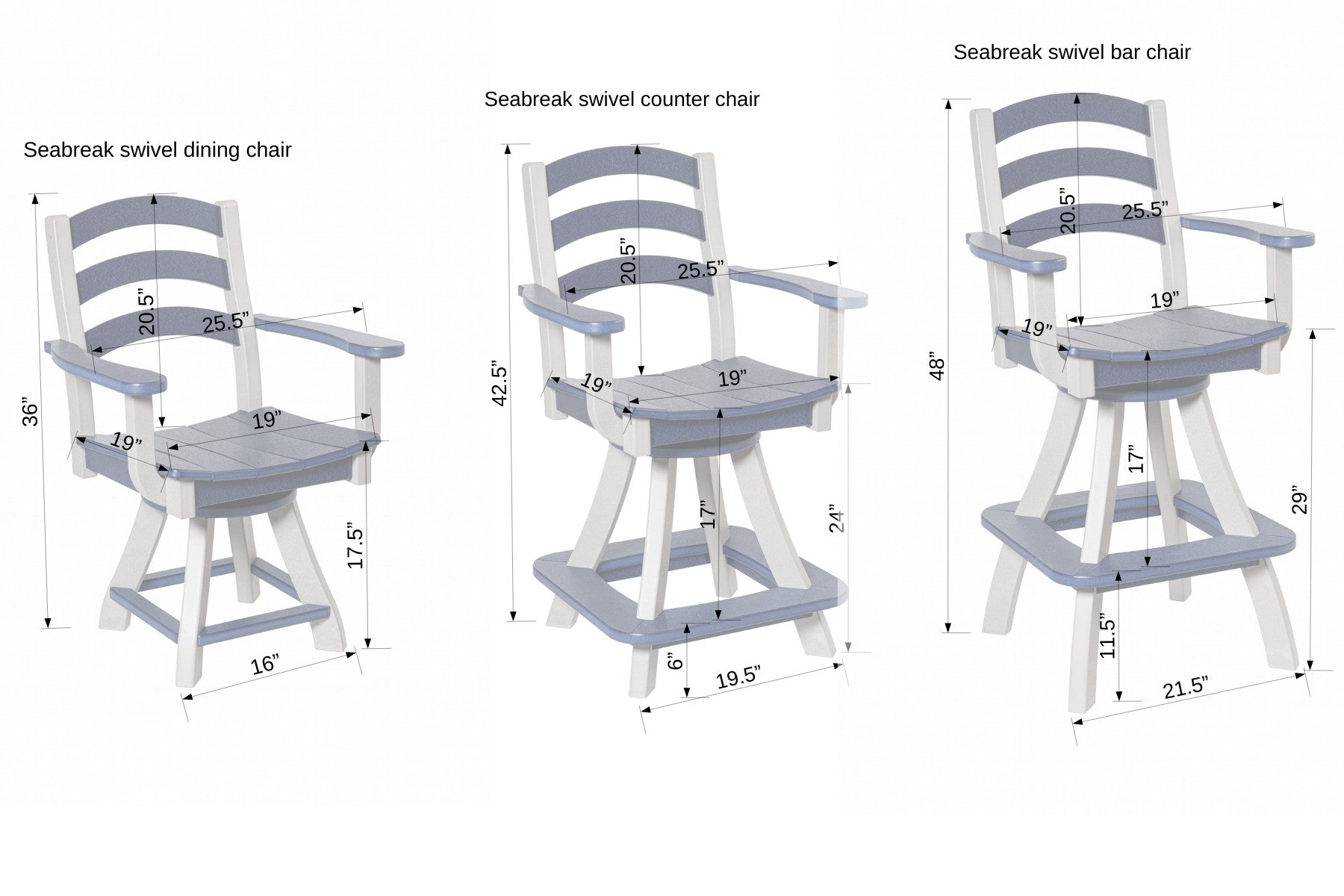 Seabreak swivel dining chair

36”
20.5”
25.5”
19”
19”
17.5”
16”

Seabreak swivel counter chair

42.5”
20.5”
25.5”
19”
19”
17”
24”
6”
19.5”

Seabreak swivel bar chair

48”
20.5”
25.5”
19”
19”
17”
29”
11.5”
21.5”