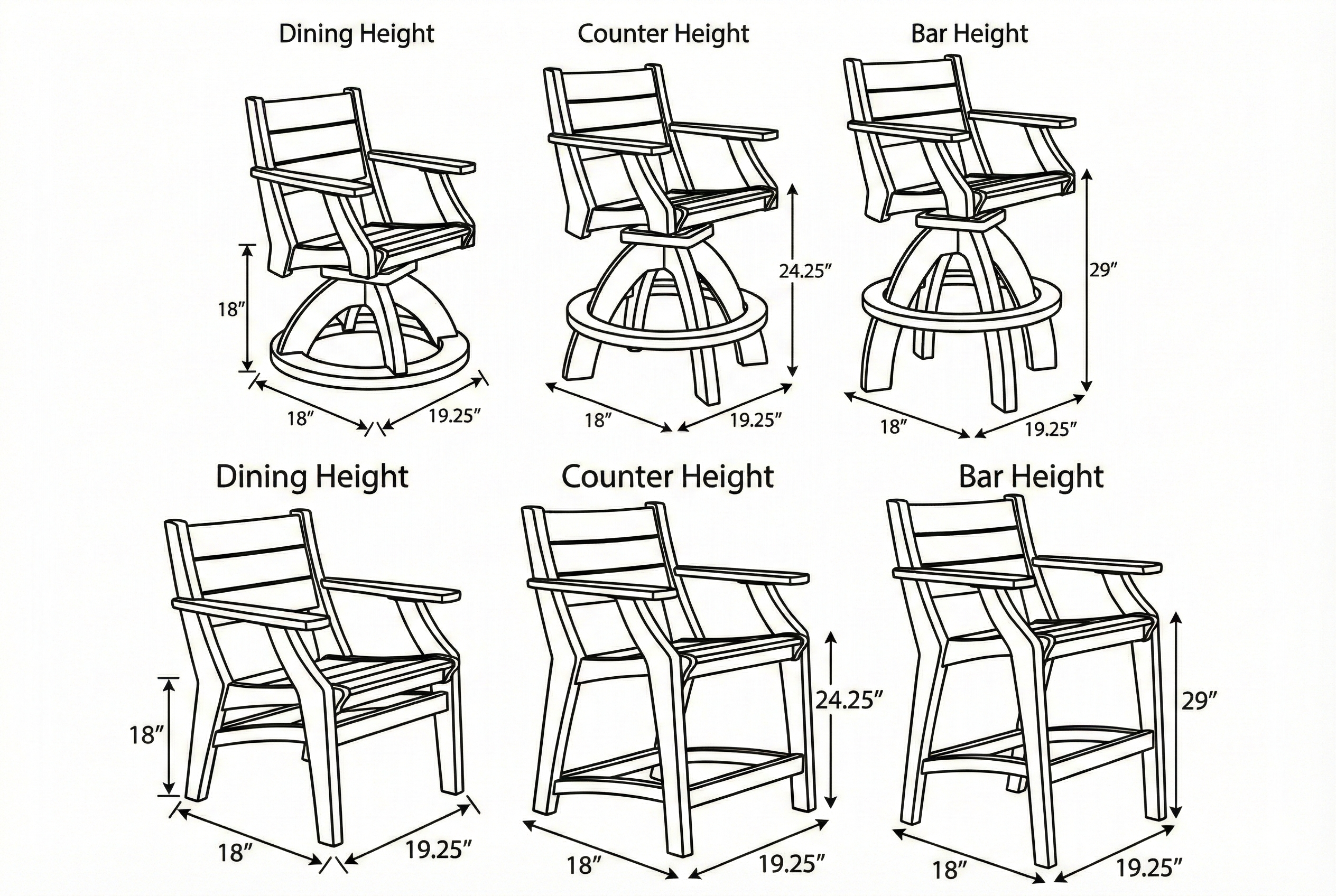 Dining Height

18″

18″

19.25″

Counter Height

24.25″

18″

19.25″

Bar Height

29″

18″

19.25″

Dining Height

18″

18″

19.25″

Counter Height

24.25″

18″

19.25″

Bar Height

29″

18″

19.25″