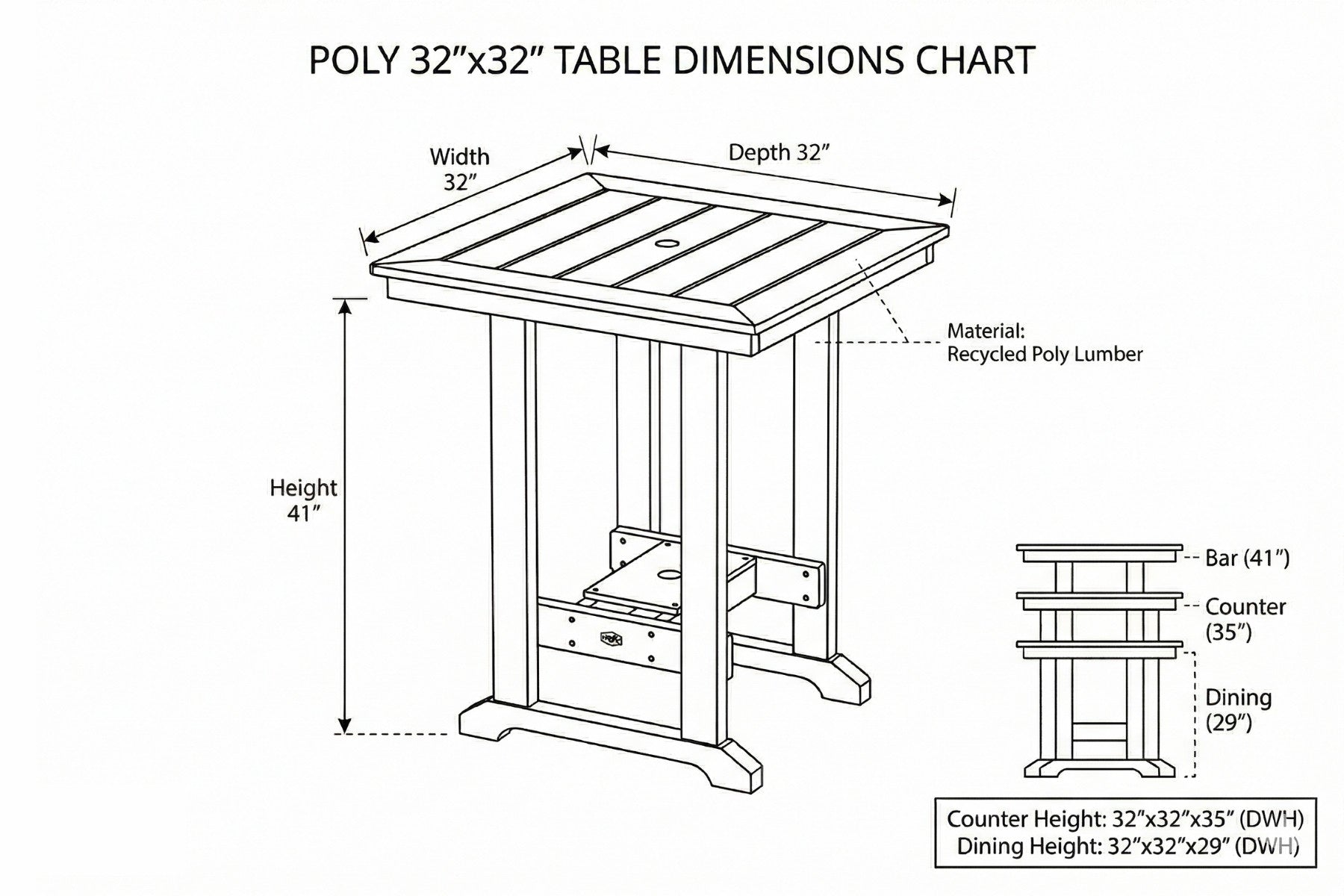 POLY 32”x32” TABLE DIMENSIONS CHART

Width 32”

Depth 32”

Material: Recycled Poly Lumber

Height 41”

Bar (41”)

Counter (35”)

Dining (29”)

Counter Height: 32”x32”x35” (DWH)
Dining Height: 32”x32”x29” (DWH)